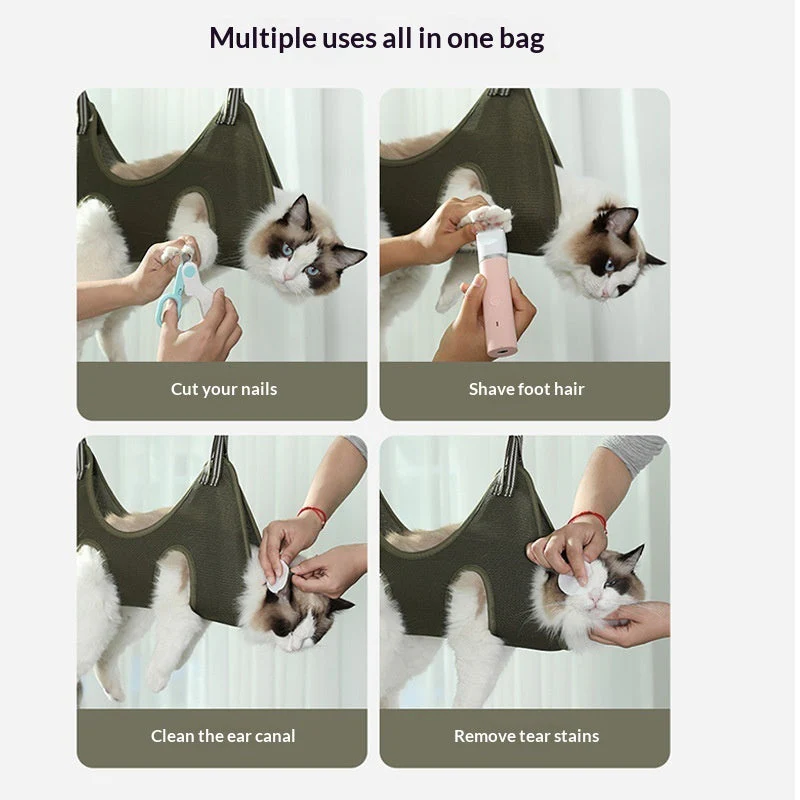 Multiple uses all in one bag

Cut your nails

Shave foot hair

Clean the ear canal

Remove tear stains